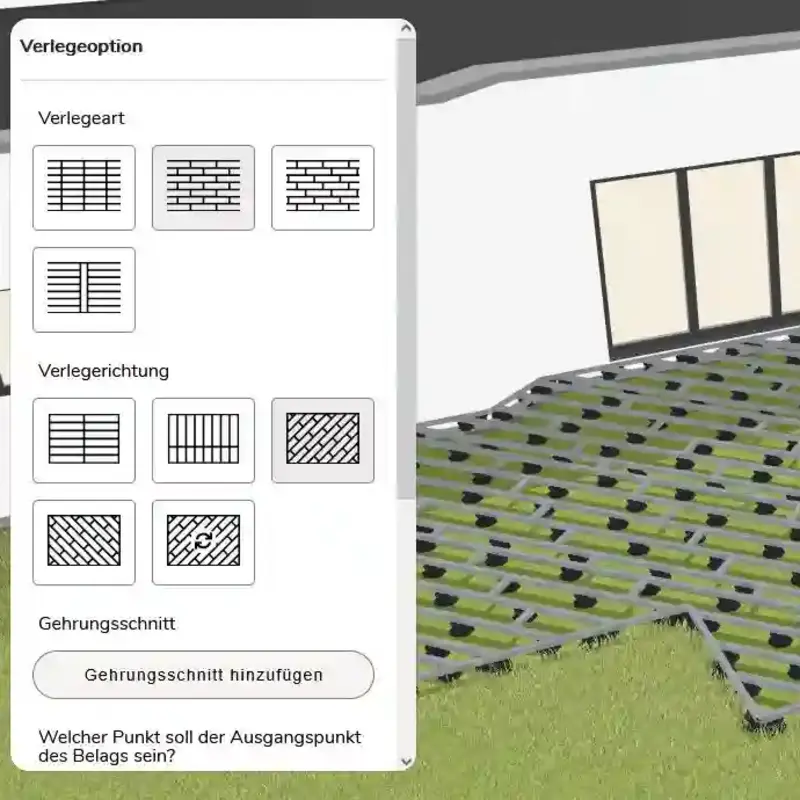 Verlegeoption

Verlegeart

Verlegerichtung

Gehrungsschnitt

Gehrungsschnitt hinzufügen

Welcher Punkt soll der Ausgangspunkt des Belags sein?